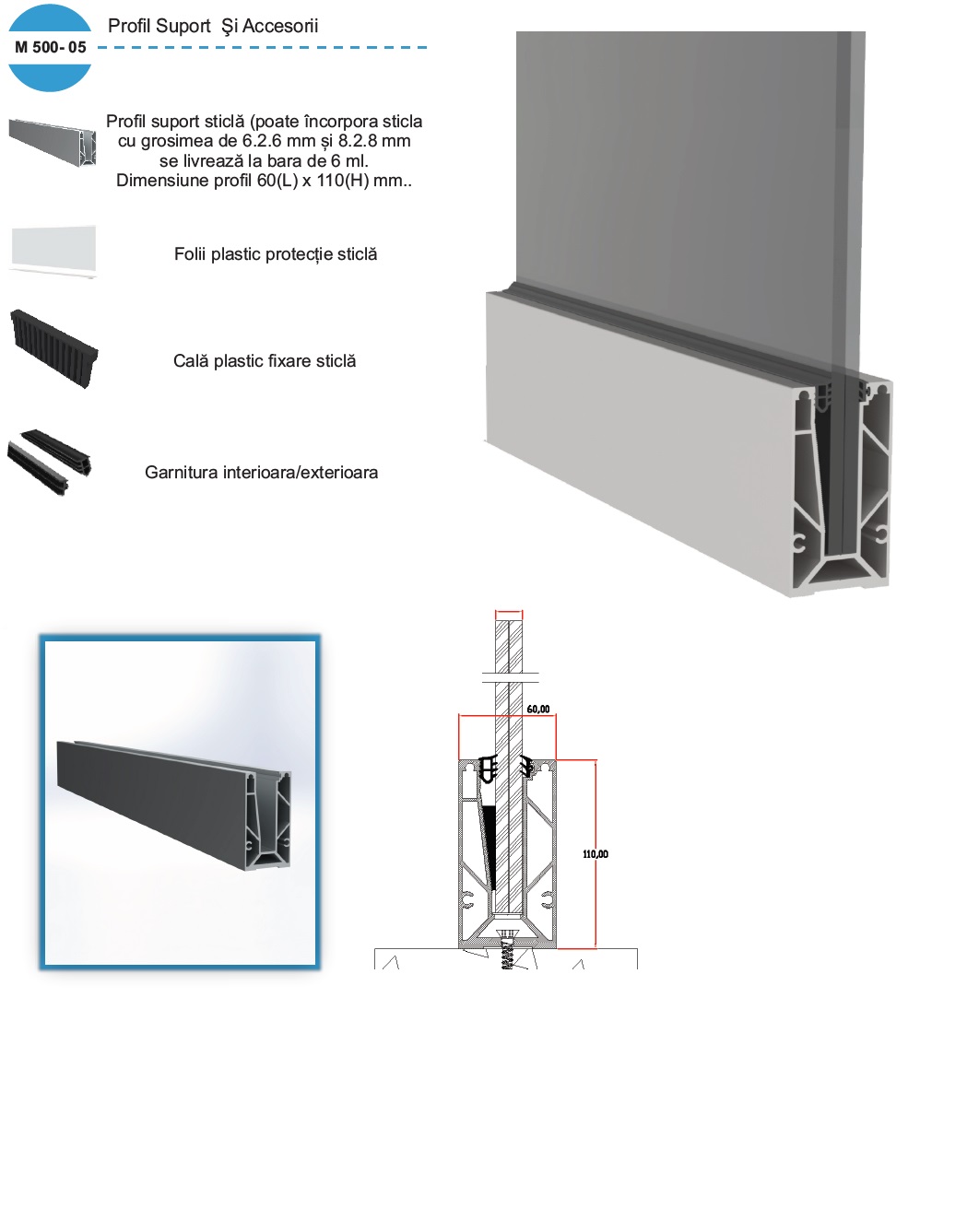 M 500- 05

Profil Suport Şi Accesorii

Profil suport sticlă (poate încorpora sticla cu grosimea de 6.2.6 mm și 8.2.8 mm se livrează la bara de 6 ml. Dimensiune profil 60(L) x 110(H) mm..

Folii plastic protecție sticlă

Cală plastic fixare sticlă

Garnitura interioara/exterioara

60,00

110,00